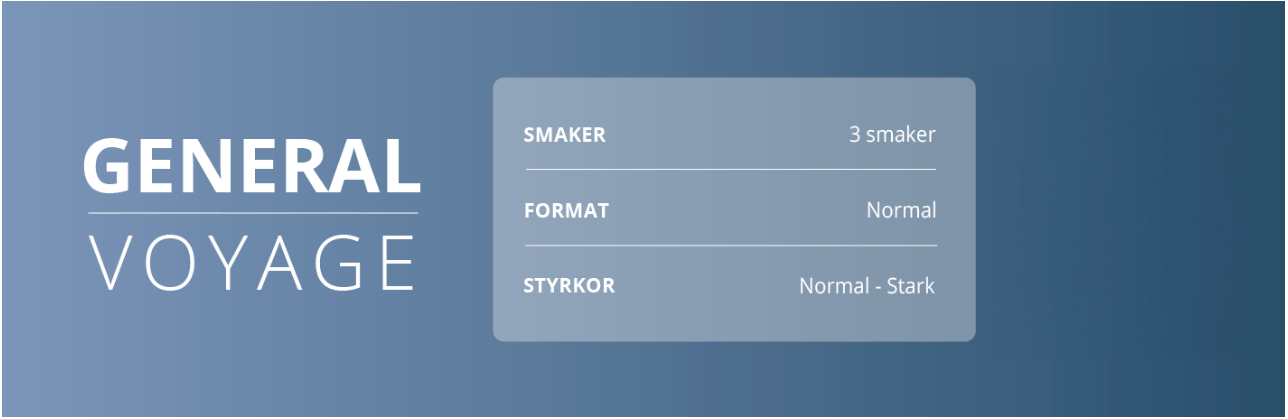 GENERAL
VOYAGE

| SMAKER | 3 smaker |
|---|---|
| FORMAT | Normal |
| STYRKOR | Normal - Stark |